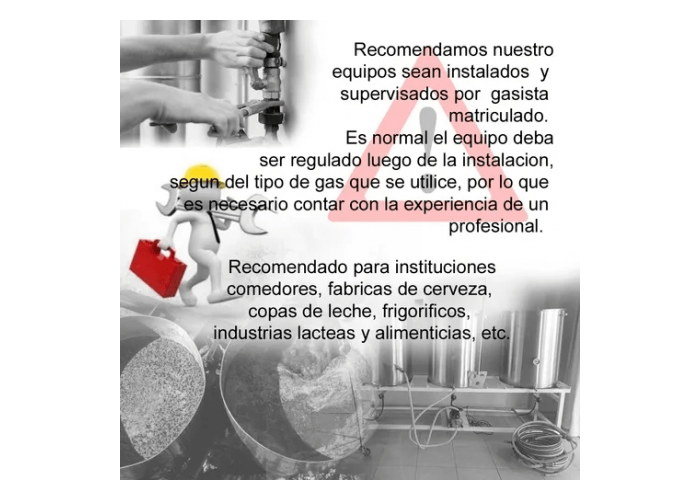 Recomendamos nuestro equipos sean instalados y supervisados por gasista matriculado.
Es normal el equipo deba ser regulado luego de la instalacion, segun del tipo de gas que se utilice, por lo que es necesario contar con la experiencia de un profesional.

Recomendado para instituciones comedores, fabricas de cerveza, copas de leche, frigorificos, industrias lacteas y alimenticias, etc.